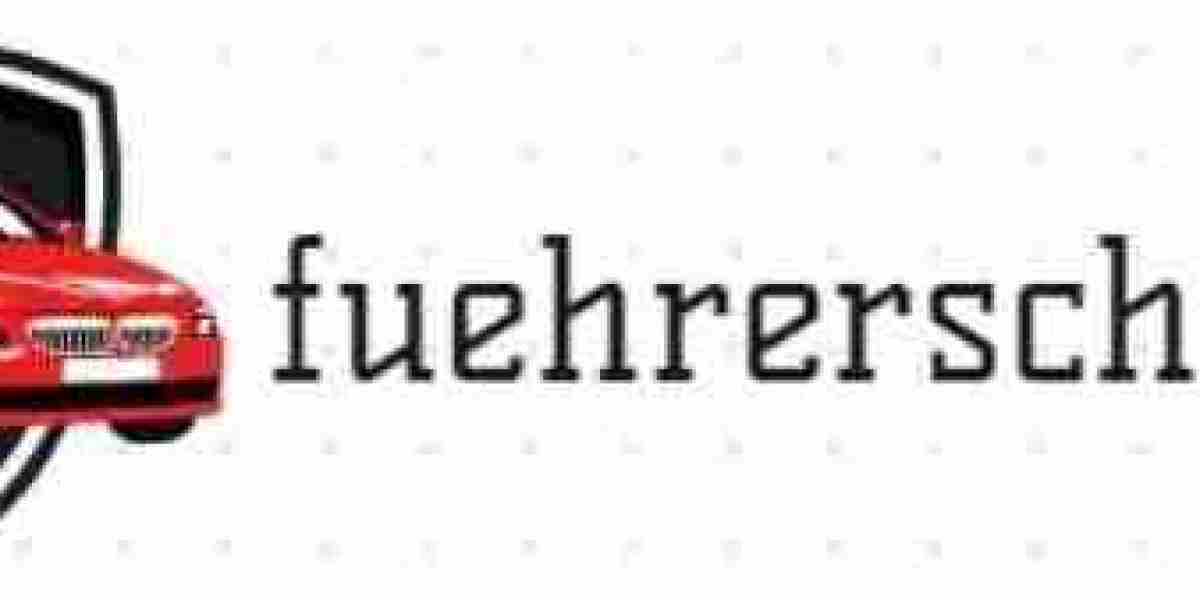 fuehrersch